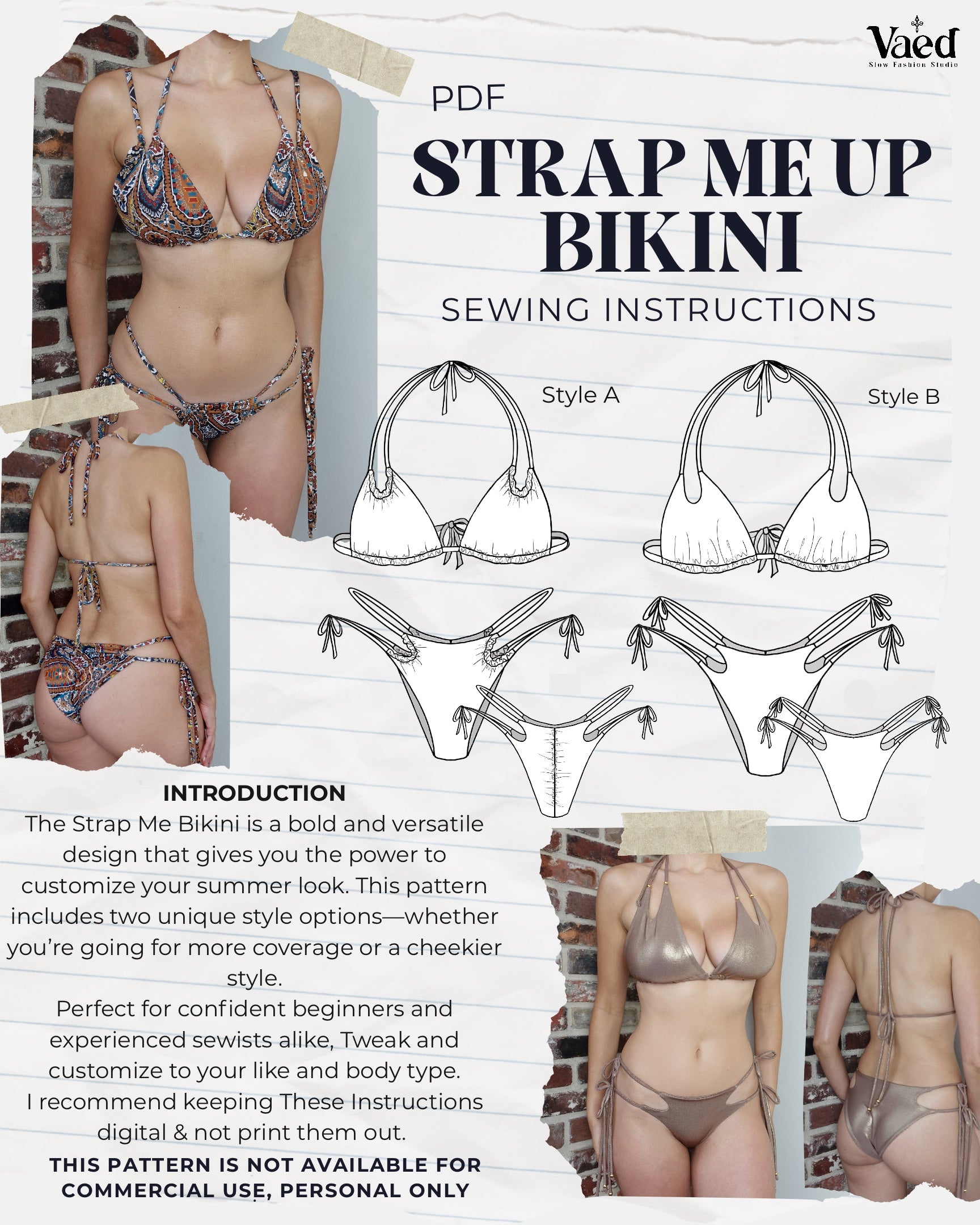 Vaed
Slow Fashion Studio

PDF

STRAP ME UP BIKINI

SEWING INSTRUCTIONS

Style A

Style B

INTRODUCTION
The Strap Me Bikini is a bold and versatile design that gives you the power to customize your summer look. This pattern includes two unique style options—whether you're going for more coverage or a cheekier style.
Perfect for confident beginners and experienced sewists alike, Tweak and customize to your like and body type.
I recommend keeping These Instructions digital & not print them out.

THIS PATTERN IS NOT AVAILABLE FOR COMMERCIAL USE, PERSONAL ONLY